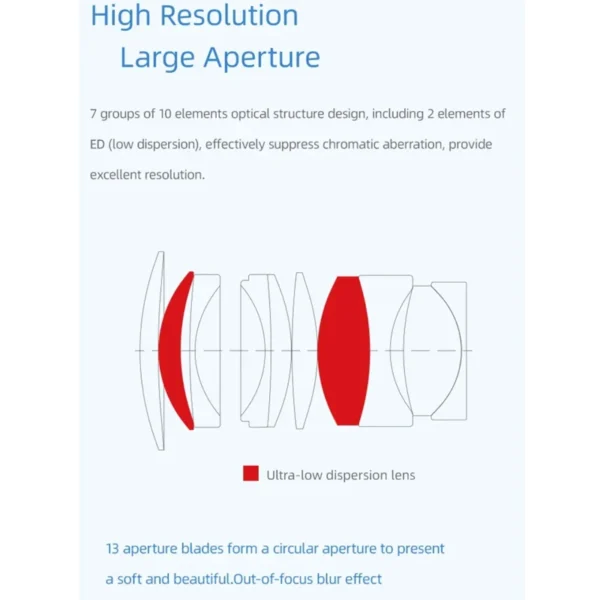 High Resolution
Large Aperture

7 groups of 10 elements optical structure design, including 2 elements of ED (low dispersion), effectively suppress chromatic aberration, provide excellent resolution.

Ultra-low dispersion lens

13 aperture blades form a circular aperture to present a soft and beautiful.Out-of-focus blur effect